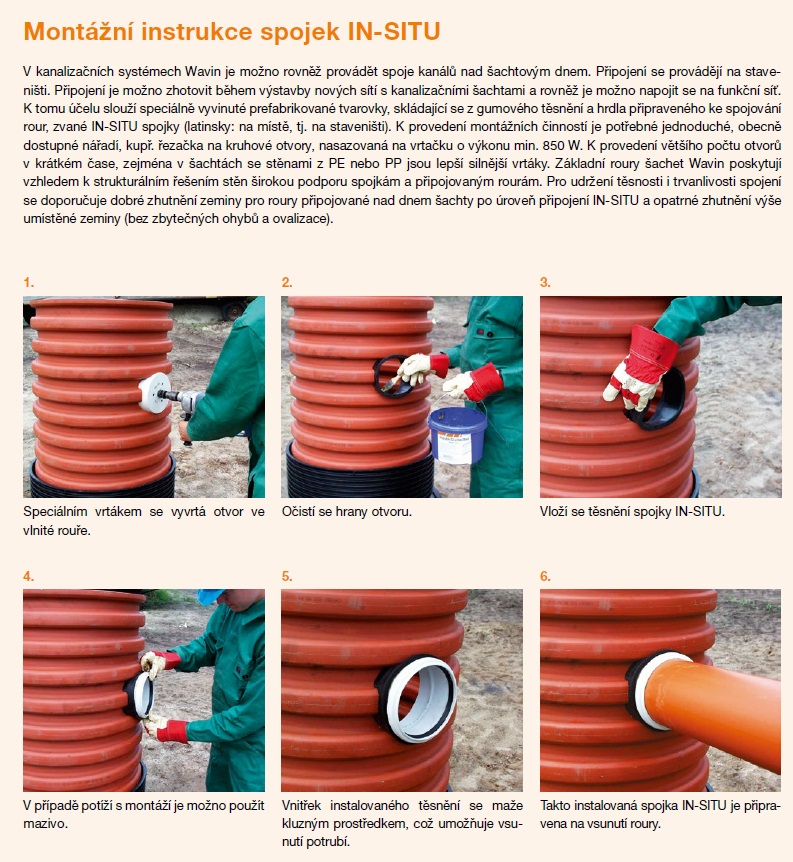 Montážní instrukce spojek IN-SITU

V kanalizačních systémech Wavin je možno rovněž provádět spoje kanálů nad šachtovým dnem. Připojení se provádějí na staveništi. Připojení je možno zhotovit během výstavby nových sítí s kanalizačními šachtami a rovněž je možno napojit se na funkční síť. K tomu účelu slouží speciálně vyvinuté prefabrikované tvarovky, skládající se z gumového těsnění a hrdla připraveného ke spojování rour, zvané IN-SITU spojky (latinsky: na místě, tj. na staveništi). K provedení montážních činností je potřebné jednoduché, obecně dostupné nářadí, kupř. řezačka na kruhové otvory, nasazovaná na vrtačku o výkonu min. 850 W. K provedení většího počtu otvorů v krátkém čase, zejména v šachtách se stěnami z PE nebo PP jsou lepší silnější vrtáky. Základní roury šachet Wavin poskytují vzhledem k strukturálním řešením stěn širokou podporu spojkám a připojovaným rourám. Pro udržení těsnosti i trvanlivosti spojení se doporučuje dobré zhutnění zeminy pro roury připojované nad dnem šachty po úroveň připojení IN-SITU a opatrné zhutnění výše umístěné zeminy (bez zbytečných ohybů a ovalizace).

1.

Speciálním vrtákem se vyvrtá otvor ve vlnité rouře.

2.

Očistí se hrany otvoru.

3.

Vloží se těsnění spojky IN-SITU.

4.

V případě potíží s montáží je možno použít mazivo.

5.

Vnitřek instalovaného těsnění se maže kluzným prostředkem, což umožňuje vsunutí potrubí.

6.

Takto instalovaná spojka IN-SITU je připravena na vsunutí roury.